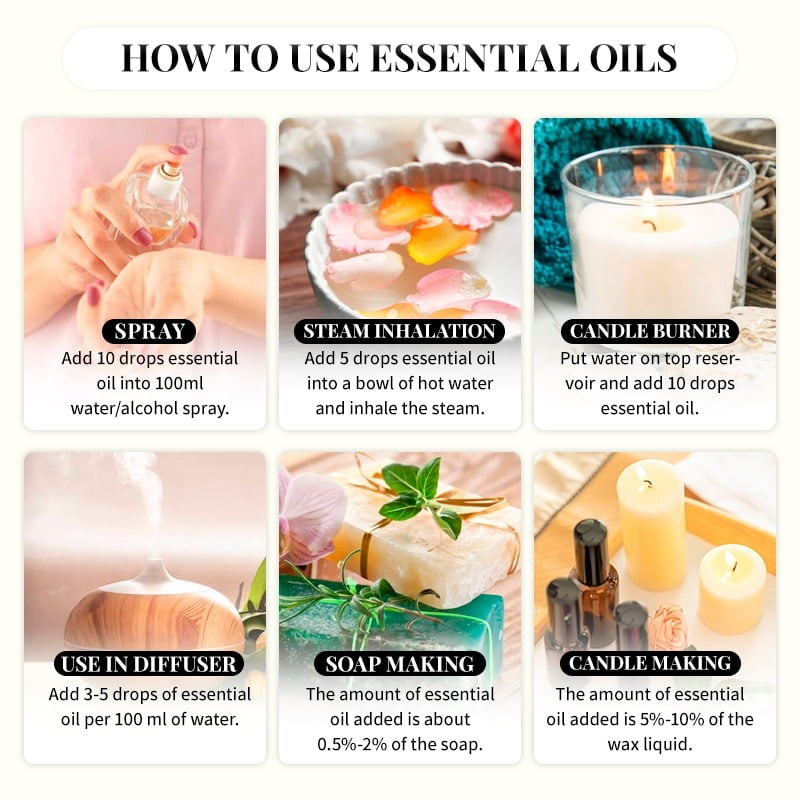 HOW TO USE ESSENTIAL OILS

SPRAY
Add 10 drops essential oil into 100ml water/alcohol spray.

STEAM INHALATION
Add 5 drops essential oil into a bowl of hot water and inhale the steam.

CANDLE BURNER
Put water on top reservoir and add 10 drops essential oil.

USE IN DIFFUSER
Add 3-5 drops of essential oil per 100 ml of water.

SOAP MAKING
The amount of essential oil added is about 0.5%-2% of the soap.

CANDLE MAKING
The amount of essential oil added is 5%-10% of the wax liquid.